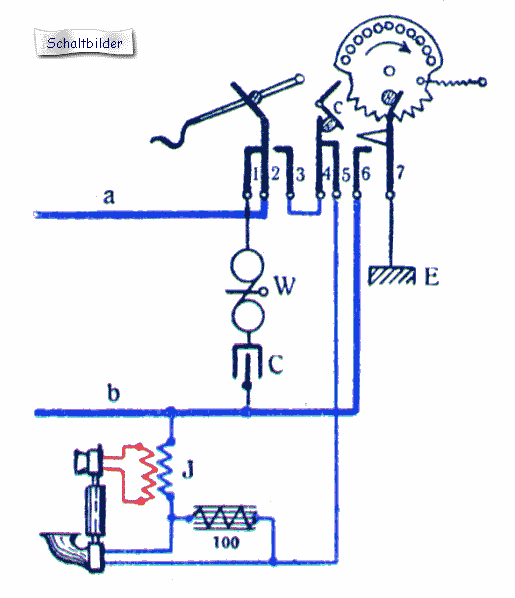 Schaltbilder

c

1 2 3 4 5 6 7

a

W

E

C

b

J

100